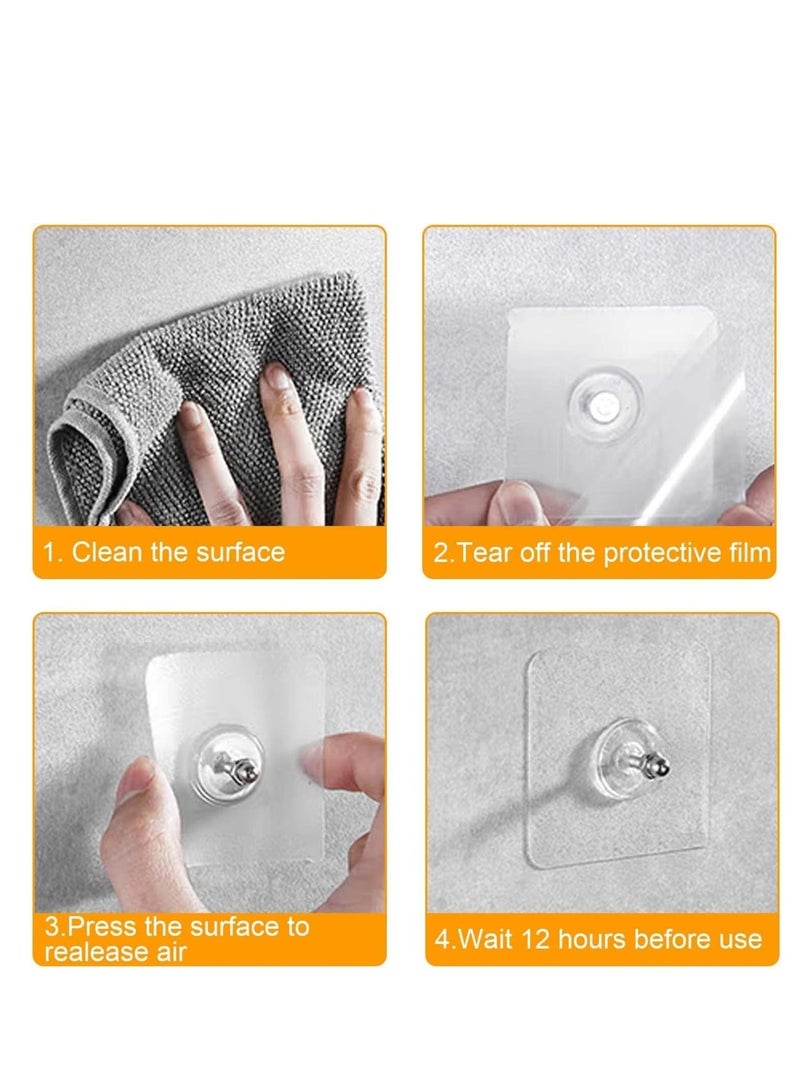 1. Clean the surface

2.Tear off the protective film

3.Press the surface to realease air

4.Wait 12 hours before use